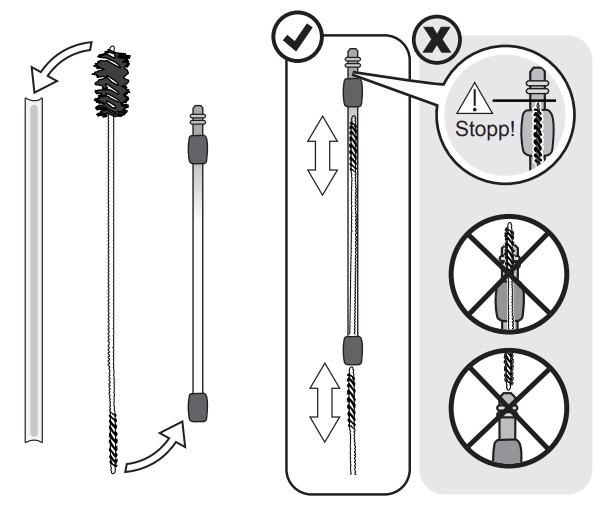 Stopp!